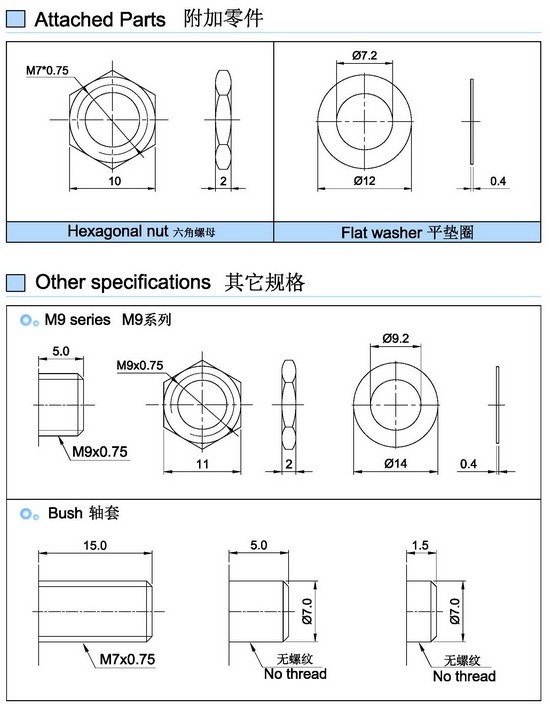 Attached Parts 附加零件

M7*0.75

10

2

Ø7.2

Ø12

0.4

Hexagonal nut 六角螺母

Flat washer 平垫圈

Other specifications 其它规格

M9 series M9系列

5.0

M9x0.75

M9x0.75

11

2

Ø9.2

Ø14

0.4

Bush 轴套

15.0

M7x0.75

5.0

Ø7.0

无螺纹
No thread

1.5

Ø7.0

无螺纹
No thread