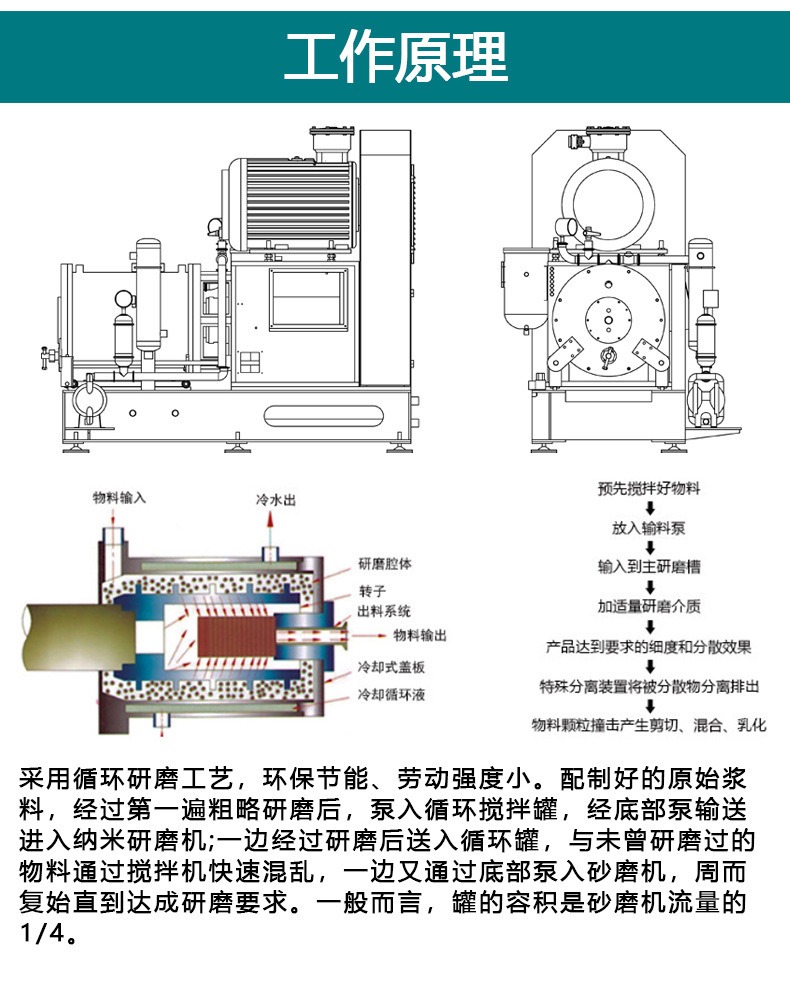 工作原理

物料输入
冷水出
研磨腔体
转子
出料系统
物料输出
冷却式盖板
冷却循环液

预先搅拌好物料
放入输料泵
输入到主研磨槽
加适量研磨介质
产品达到要求的细度和分散效果
特殊分离装置将被分散物分离排出
物料颗粒撞击产生剪切、混合、乳化

采用循环研磨工艺，环保节能、劳动强度小。配制好的原始浆料，经过第一遍粗略研磨后，泵入循环搅拌罐，经底部泵输送进入纳米研磨机;一边经过研磨后送入循环罐，与未曾研磨过的物料通过搅拌机快速混乱，一边又通过底部泵入砂磨机，周而复始直到达成研磨要求。一般而言，罐的容积是砂磨机流量的1/4。