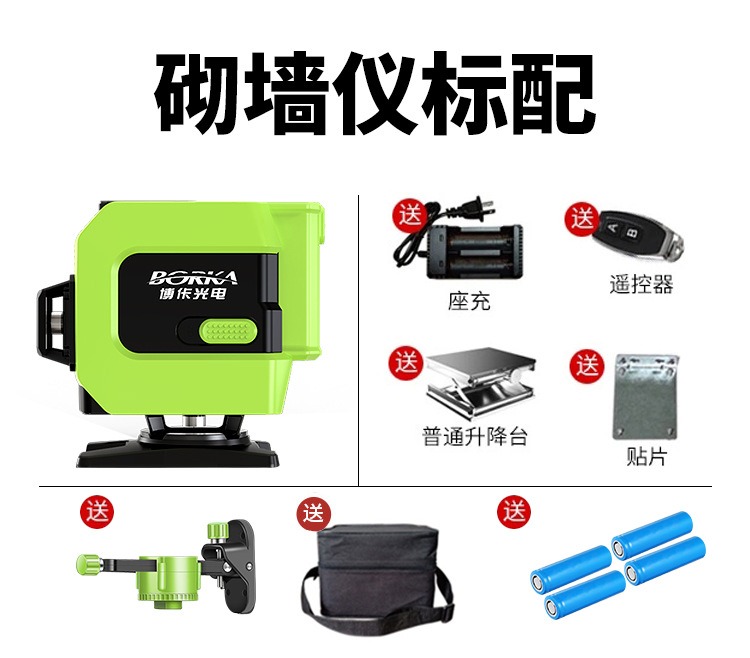 砌墙仪标配

BORKA
博佧光电

送
座充

送
A
B
遥控器

送
普通升降台

送
贴片

送

送

送