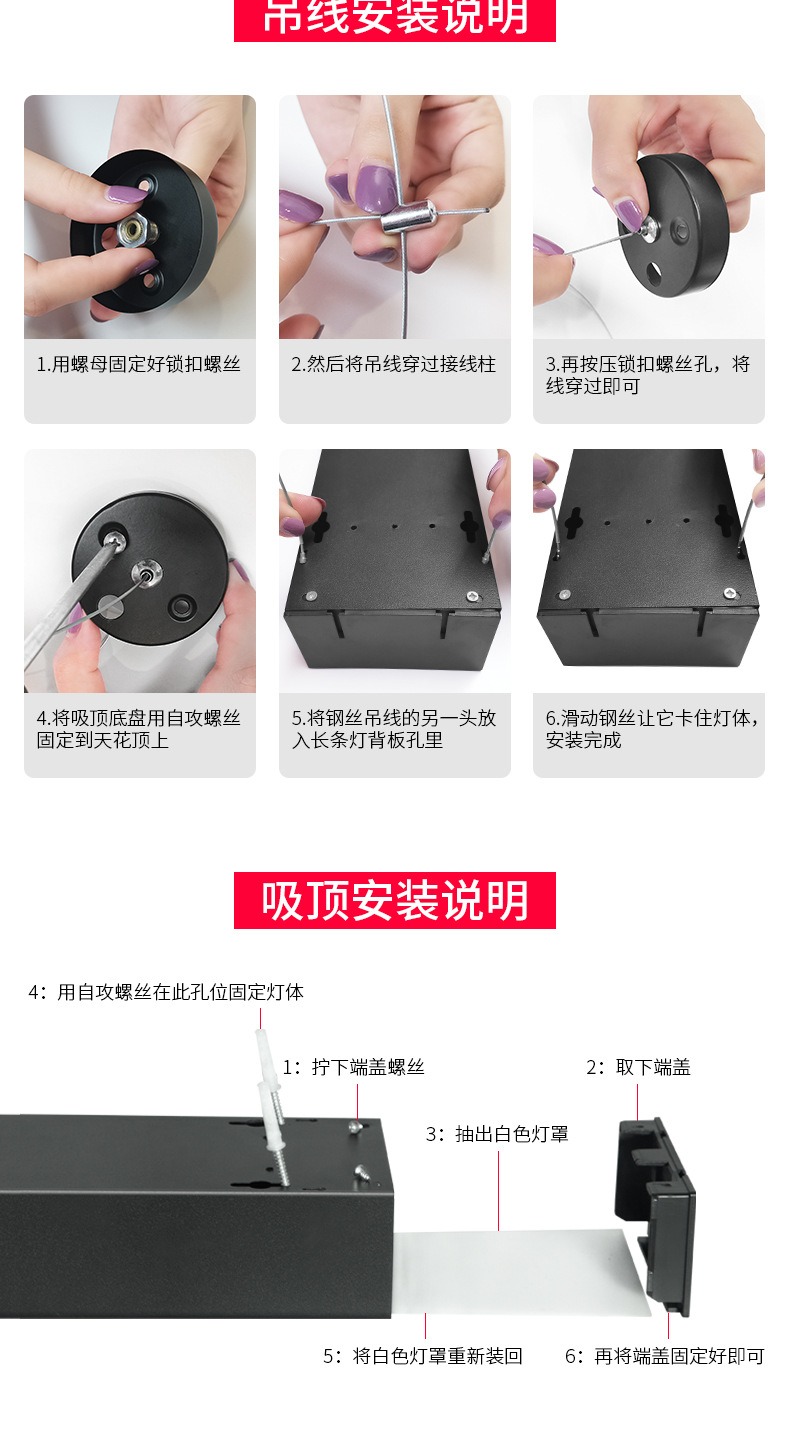 吊线安装说明

1.用螺母固定好锁扣螺丝

2.然后将吊线穿过接线柱

3.再按压锁扣螺丝孔，将线穿过即可

4.将吸顶底盘用自攻螺丝固定到天花顶上

5.将钢丝吊线的另一头放入长条灯背板孔里

6.滑动钢丝让它卡住灯体，安装完成

吸顶安装说明

4：用自攻螺丝在此孔位固定灯体

1：拧下端盖螺丝

2：取下端盖

3：抽出白色灯罩

5：将白色灯罩重新装回

6：再将端盖固定好即可