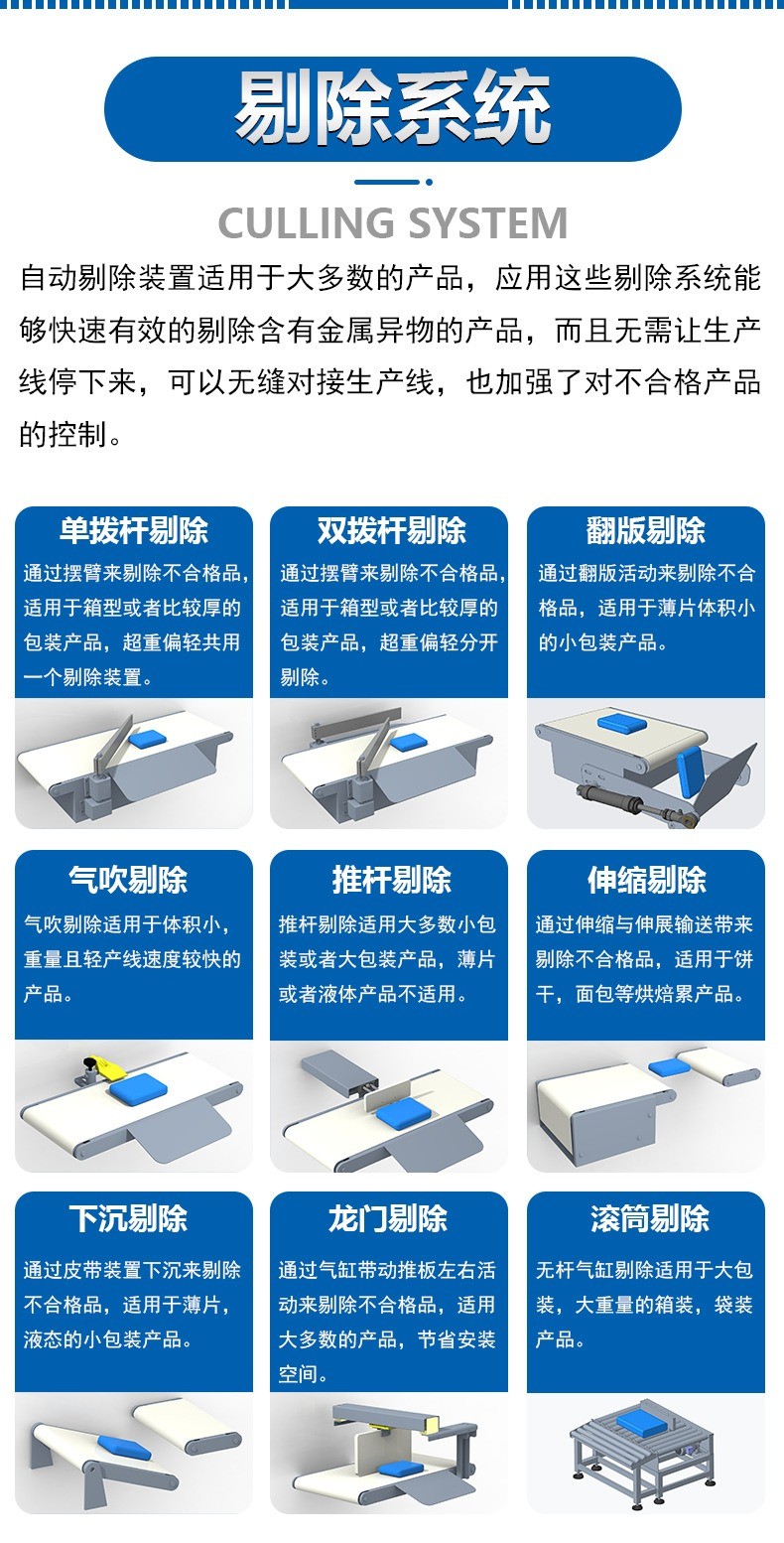 剔除系统

CULLING SYSTEM

自动剔除装置适用于大多数的产品，应用这些剔除系统能够快速有效的剔除含有金属异物的产品，而且无需让生产线停下来，可以无缝对接生产线，也加强了对不合格产品的控制。

单拨杆剔除

通过摆臂来剔除不合格品，适用于箱型或者比较厚的包装产品，超重偏轻共用一个剔除装置。

双拨杆剔除

通过摆臂来剔除不合格品，适用于箱型或者比较厚的包装产品，超重偏轻分开剔除。

翻版剔除

通过翻版活动来剔除不合格品，适用于薄片体积小的小包装产品。

气吹剔除

气吹剔除适用于体积小，重量且轻产线速度较快的产品。

推杆剔除

推杆剔除适用大多数小包装或者大包装产品，薄片或者液体产品不适用。

伸缩剔除

通过伸缩与伸展输送带来剔除不合格品，适用于饼干，面包等烘焙累产品。

下沉剔除

通过皮带装置下沉来剔除不合格品，适用于薄片，液态的小包装产品。

龙门剔除

通过气缸带动推板左右活动来剔除不合格品，适用大多数的产品，节省安装空间。

滚筒剔除

无杆气缸剔除适用于大包装，大重量的箱装，袋装产品。