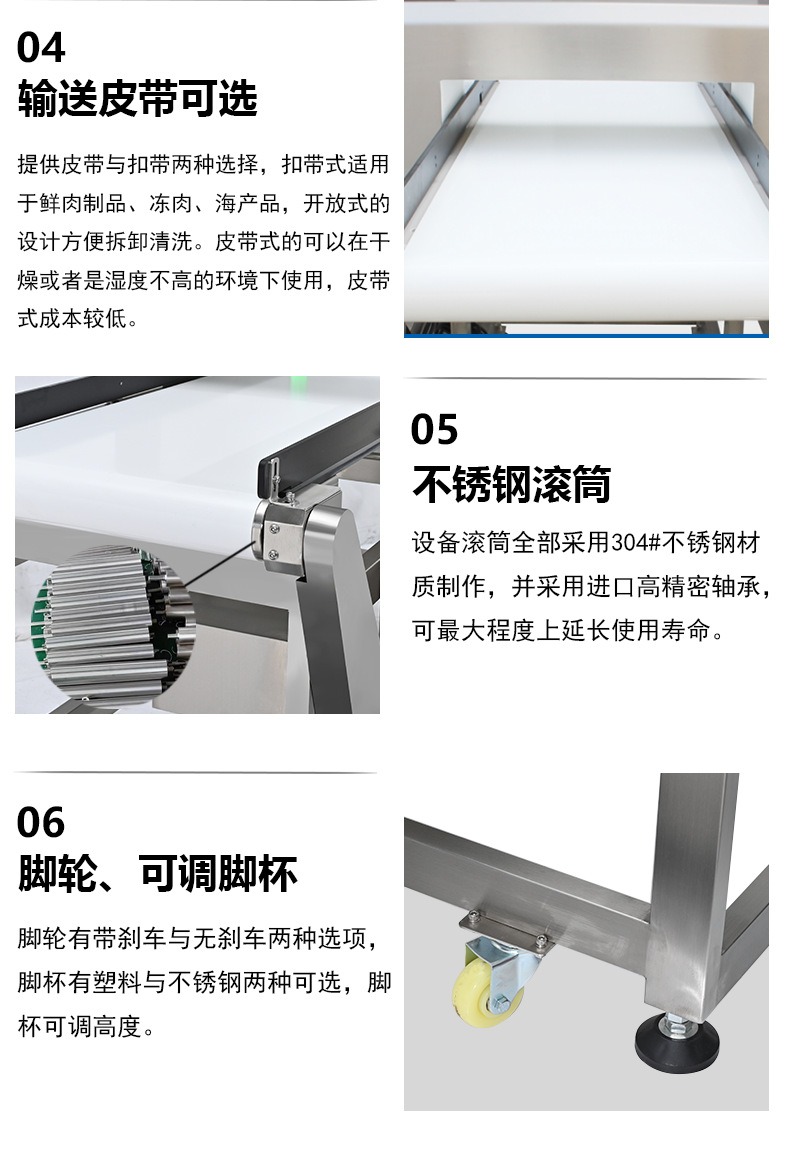 04
输送皮带可选

提供皮带与扣带两种选择，扣带式适用于鲜肉制品、冻肉、海产品，开放式的设计方便拆卸清洗。皮带式的可以在干燥或者是湿度不高的环境下使用，皮带式成本较低。

05
不锈钢滚筒

设备滚筒全部采用304#不锈钢材质制作，并采用进口高精密轴承，可最大程度上延长使用寿命。

06
脚轮、可调脚杯

脚轮有带刹车与无刹车两种选项，脚杯有塑料与不锈钢两种可选，脚杯可调高度。