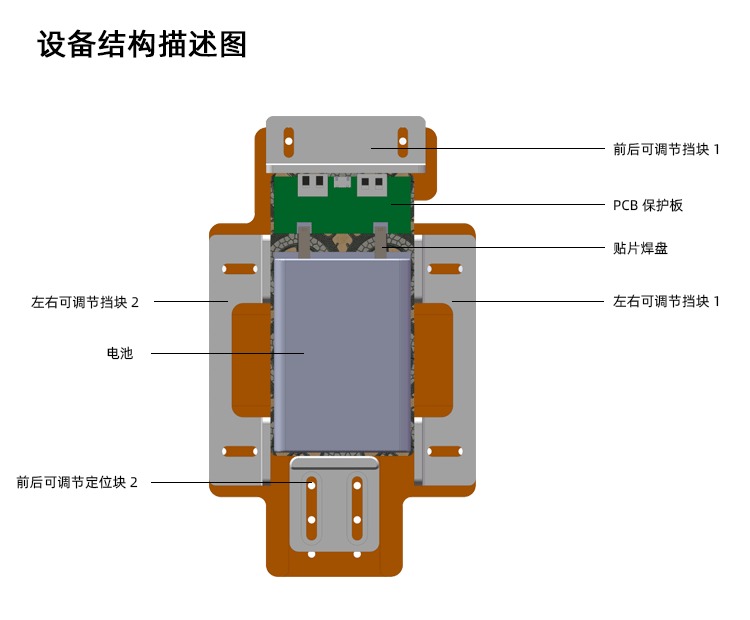 设备结构描述图

前后可调节挡块 1

PCB 保护板

贴片焊盘

左右可调节挡块 2

左右可调节挡块 1

电池

前后可调节定位块 2