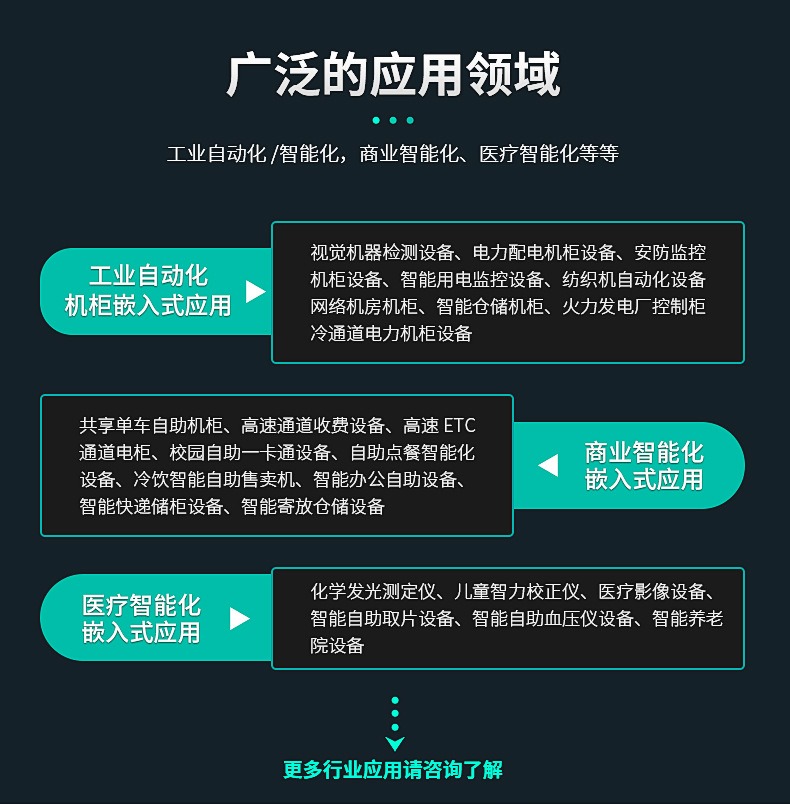 广泛的应用领域

工业自动化/智能化，商业智能化、医疗智能化等等

工业自动化
机柜嵌入式应用

视觉机器检测设备、电力配电机柜设备、安防监控机柜设备、智能用电监控设备、纺织机自动化设备网络机房机柜、智能仓储机柜、火力发电厂控制柜冷通道电力机柜设备

共享单车自助机柜、高速通道收费设备、高速ETC通道电柜、校园自助一卡通设备、自助点餐智能化设备、冷饮智能自助售卖机、智能办公自助设备、智能快递储柜设备、智能寄放仓储设备

商业智能化
嵌入式应用

医疗智能化
嵌入式应用

化学发光测定仪、儿童智力校正仪、医疗影像设备、智能自助取片设备、智能自助血压仪设备、智能养老院设备

更多行业应用请咨询了解