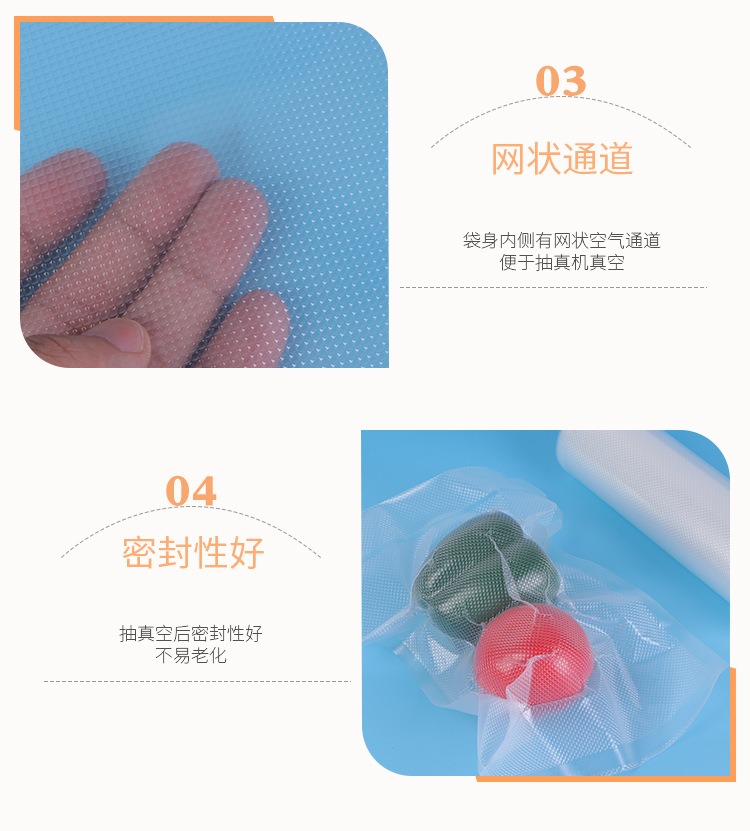 03

网状通道

袋身内侧有网状空气通道
便于抽真机真空

04

密封性好

抽真空后密封性好
不易老化