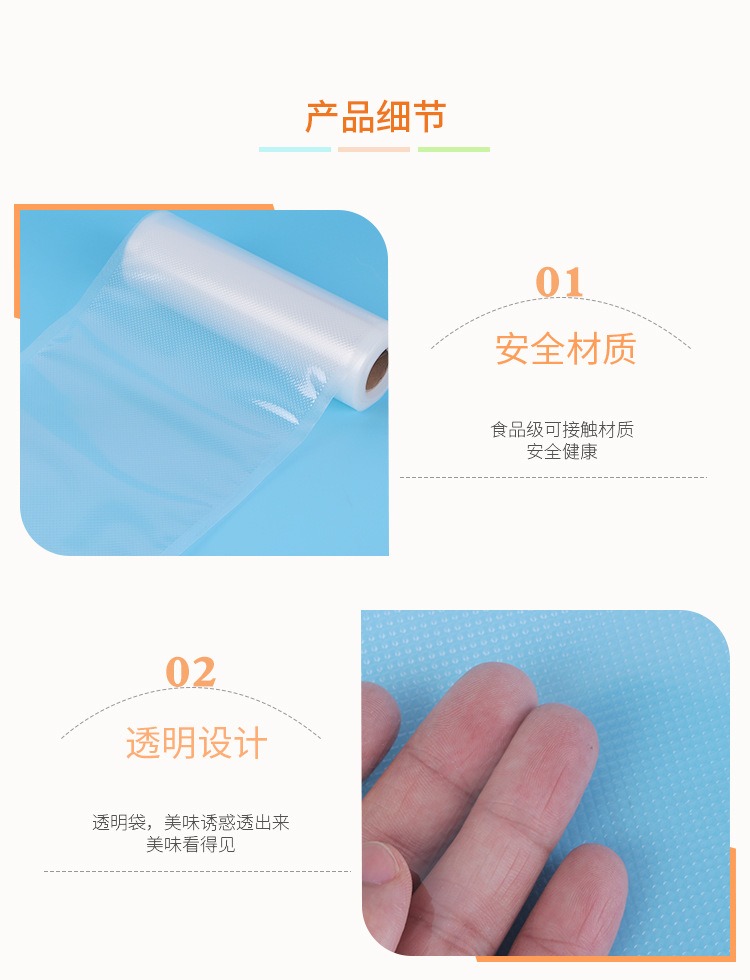 产品细节

01

安全材质

食品级可接触材质
安全健康

02

透明设计

透明袋，美味诱惑透出来
美味看得见