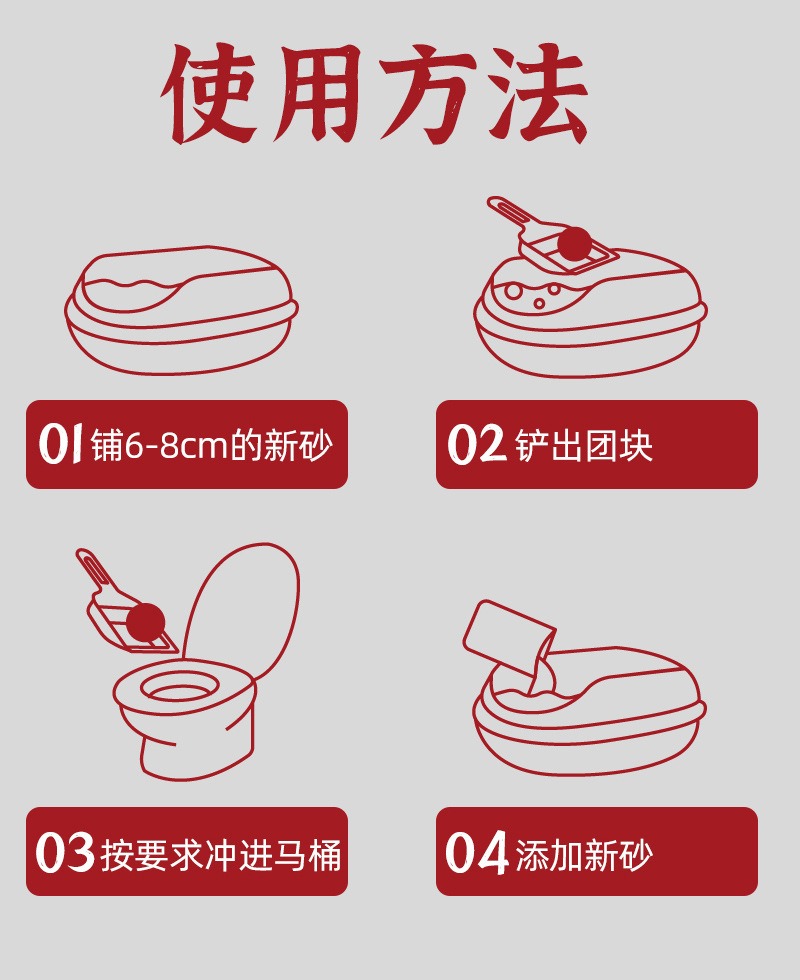 使用方法

01 铺6-8cm的新砂

02 铲出团块

03 按要求冲进马桶

04 添加新砂