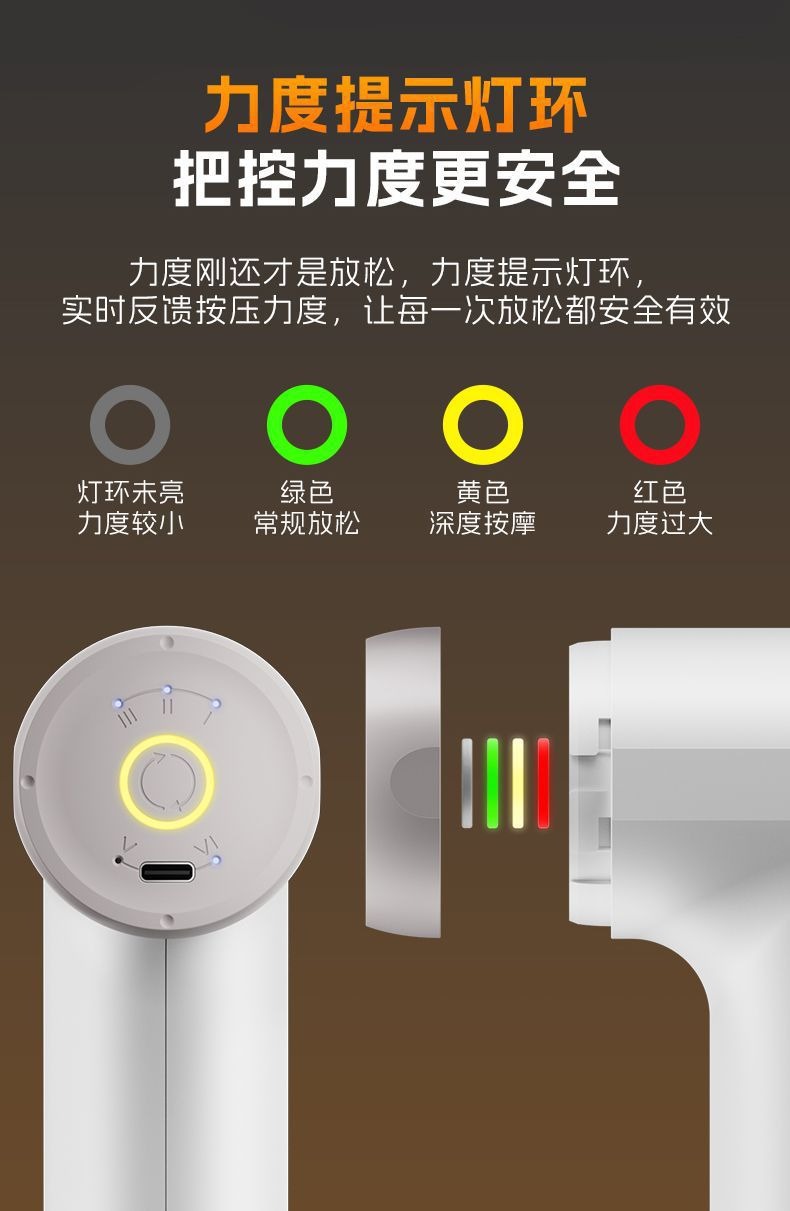 力度提示灯环
把控力度更安全

力度刚还才是放松，力度提示灯环，
实时反馈按压力度，让每一次放松都安全有效

灯环未亮
力度较小

绿色
常规放松

黄色
深度按摩

红色
力度过大

III II I

V VI