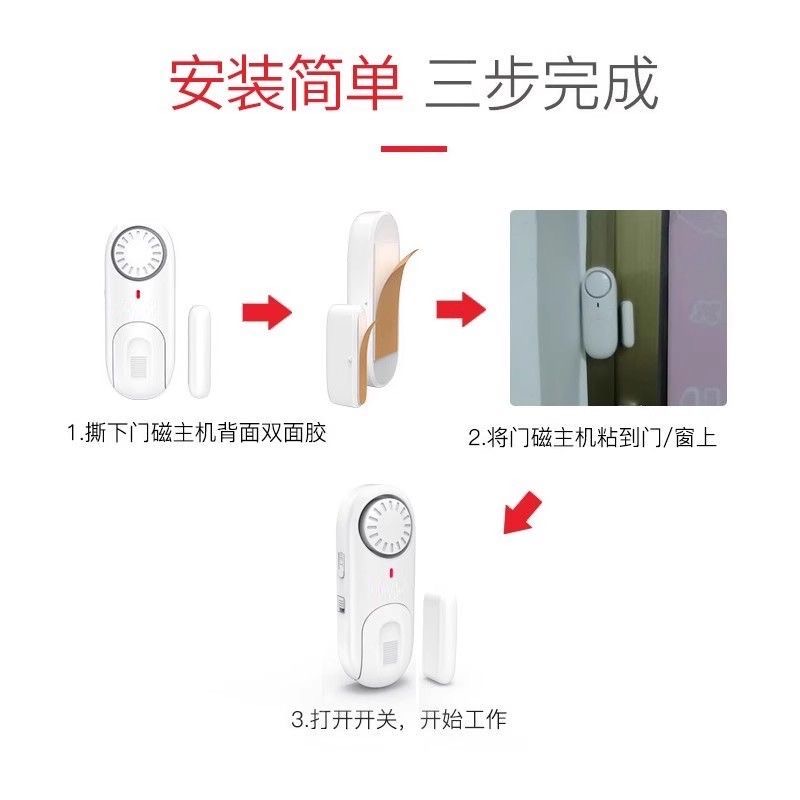 安装简单 三步完成

1.撕下门磁主机背面双面胶

2.将门磁主机粘到门/窗上

3.打开开关，开始工作