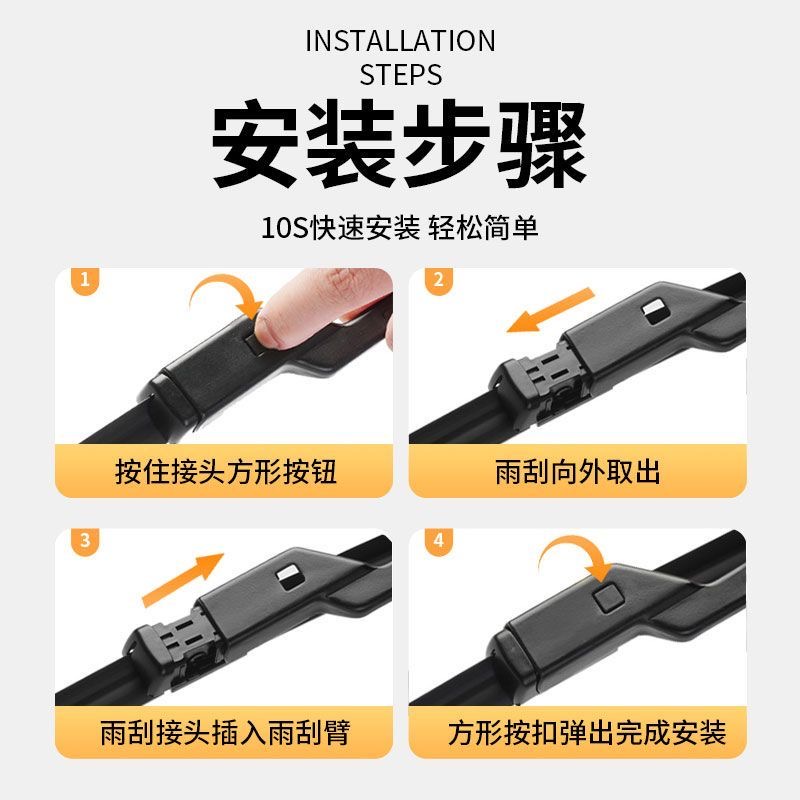 INSTALLATION STEPS

安装步骤

10S快速安装 轻松简单

1

按住接头方形按钮

2

雨刮向外取出

3

雨刮接头插入雨刮臂

4

方形按扣弹出完成安装