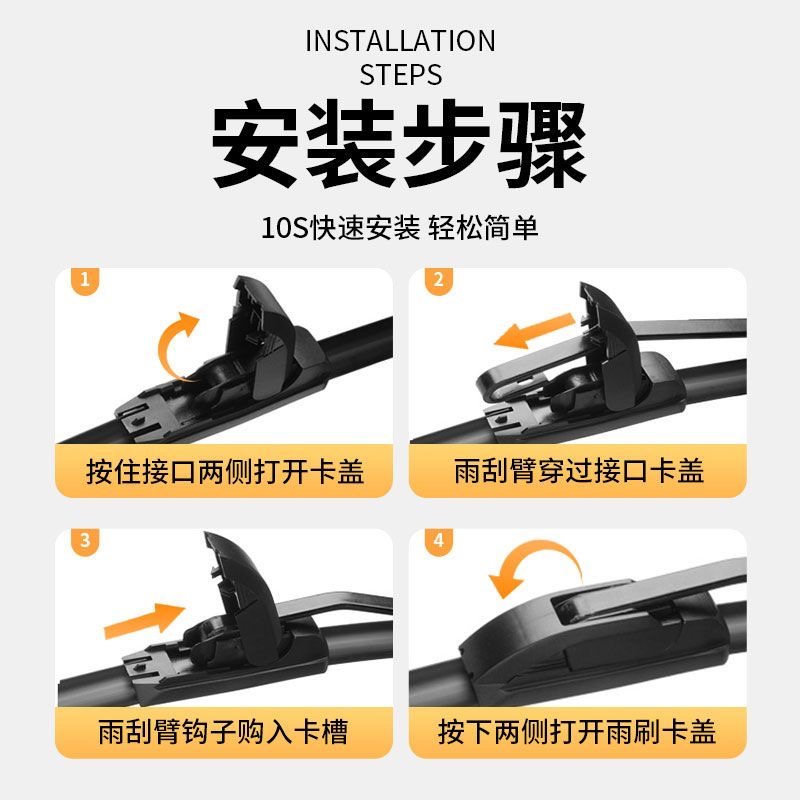 INSTALLATION STEPS

安装步骤

10S快速安装 轻松简单

1
按住接口两侧打开卡盖

2
雨刮臂穿过接口卡盖

3
雨刮臂钩子购入卡槽

4
按下两侧打开雨刷卡盖